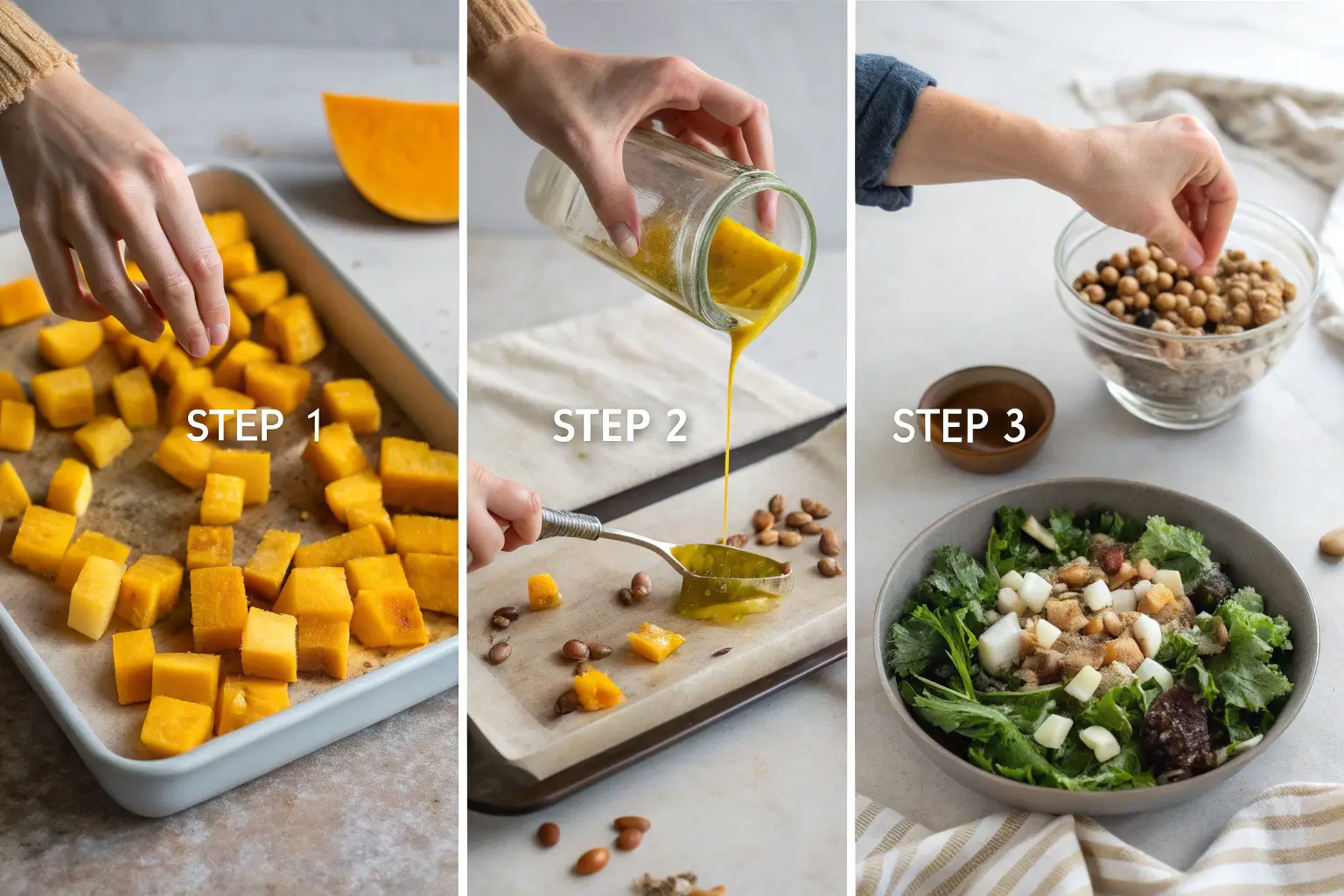 STEP 1

STEP 2

STEP 3